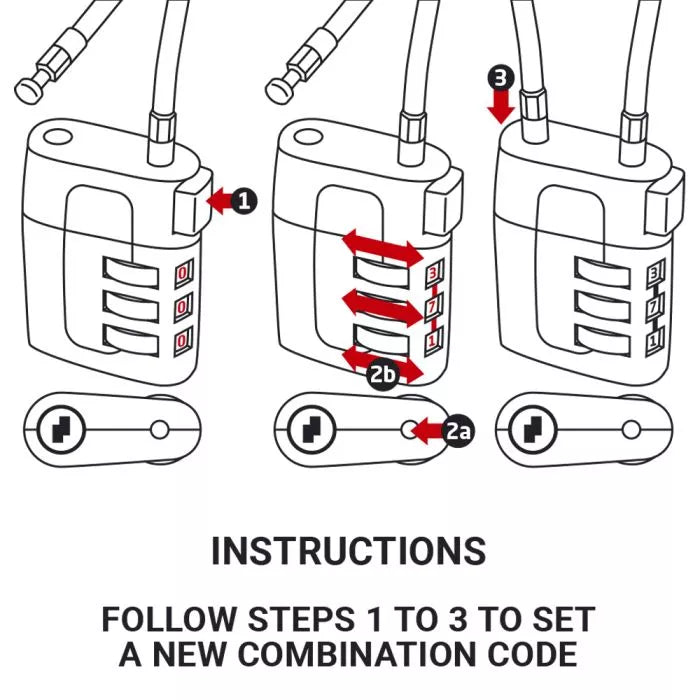 1
0
0
0

3
7
1
2b
2a

3
3
7
1

INSTRUCTIONS

FOLLOW STEPS 1 TO 3 TO SET A NEW COMBINATION CODE