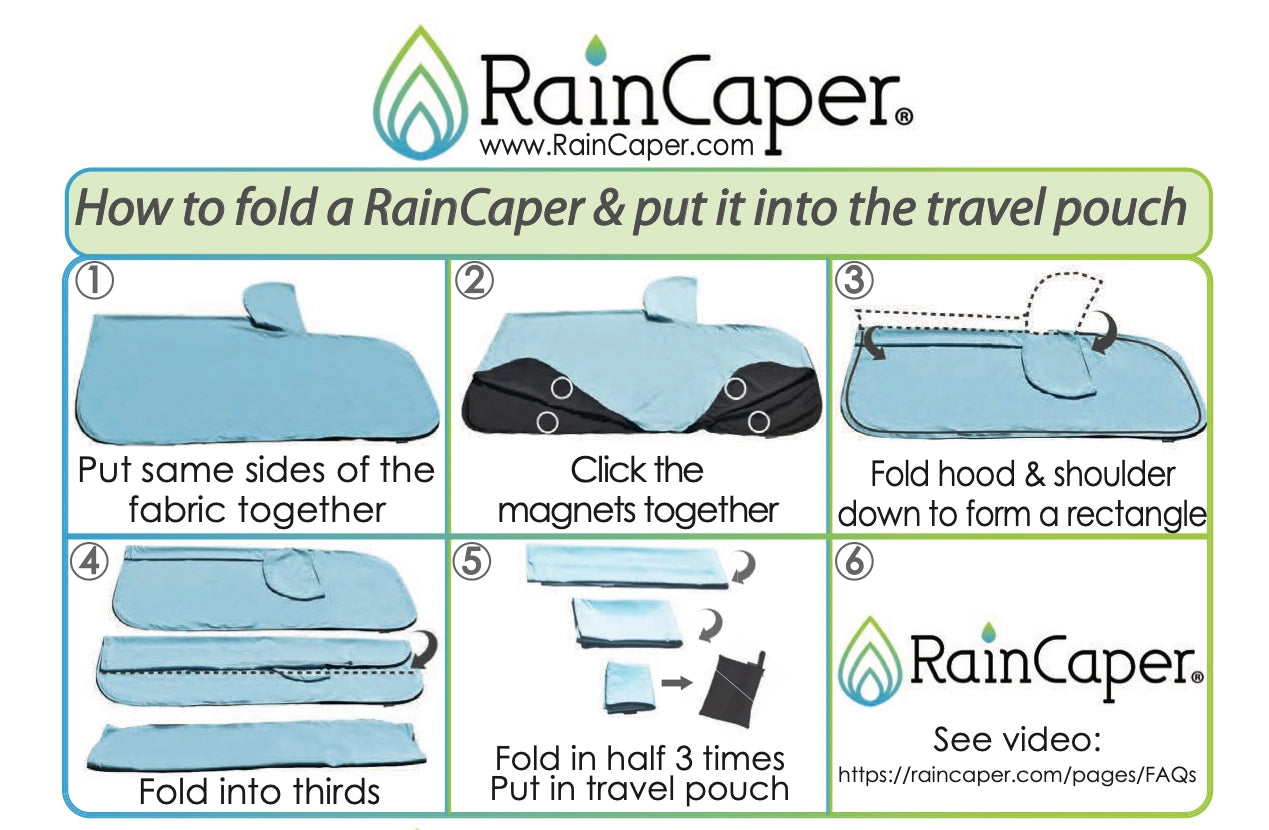 RainCaper®
www.RainCaper.com

How to fold a RainCaper & put it into the travel pouch

①
Put same sides of the fabric together

②
Click the magnets together

③
Fold hood & shoulder down to form a rectangle

④
Fold into thirds

⑤
Fold in half 3 times
Put in travel pouch

⑥
RainCaper®
See video:
https://raincaper.com/pages/FAQs