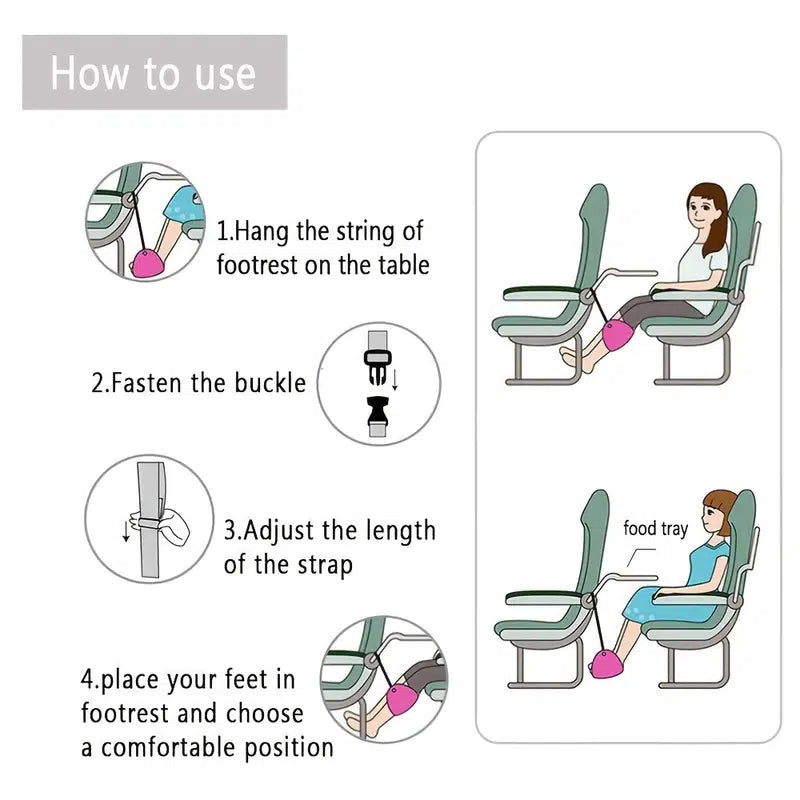 How to use

1.Hang the string of footrest on the table

2.Fasten the buckle

3.Adjust the length of the strap

4.place your feet in footrest and choose a comfortable position

food tray