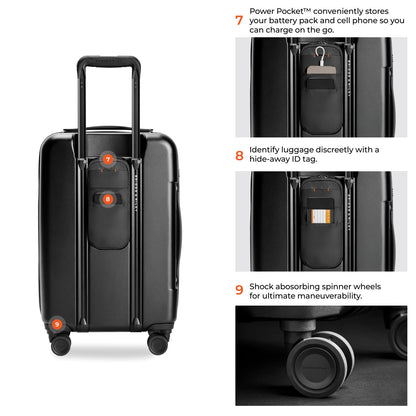 7

8

9

7 Power Pocket™ conveniently stores your battery pack and cell phone so you can charge on the go.

8 Identify luggage discreetly with a hide-away ID tag.

9 Shock abosorbing spinner wheels for ultimate maneuverability.